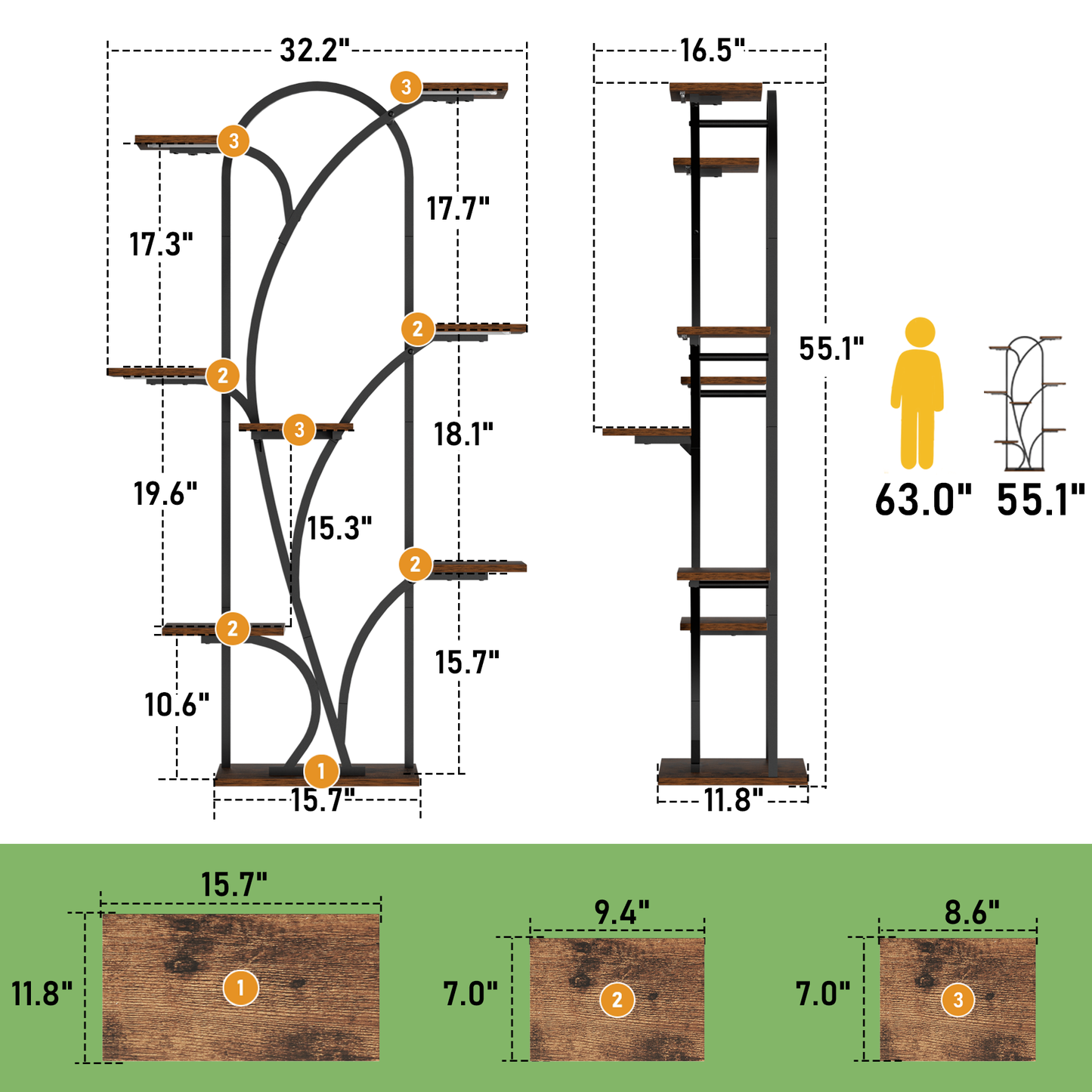 32.2"
3
3
17.3"
17.7"
2
2
3
18.1"
19.6"
15.3"
2
2
15.7"
10.6"
1
15.7"

16.5"
55.1"
11.8"

63.0"
55.1"

15.7"
11.8"
1
9.4"
7.0"
2
8.6"
7.0"
3